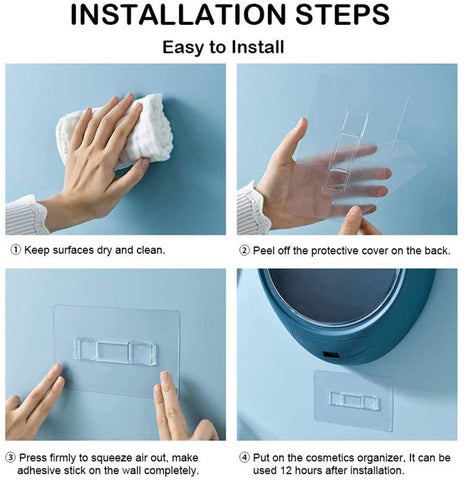 INSTALLATION STEPS

Easy to Install

① Keep surfaces dry and clean.

② Peel off the protective cover on the back.

③ Press firmly to squeeze air out, make adhesive stick on the wall completely.

④ Put on the cosmetics organizer, It can be used 12 hours after installation.