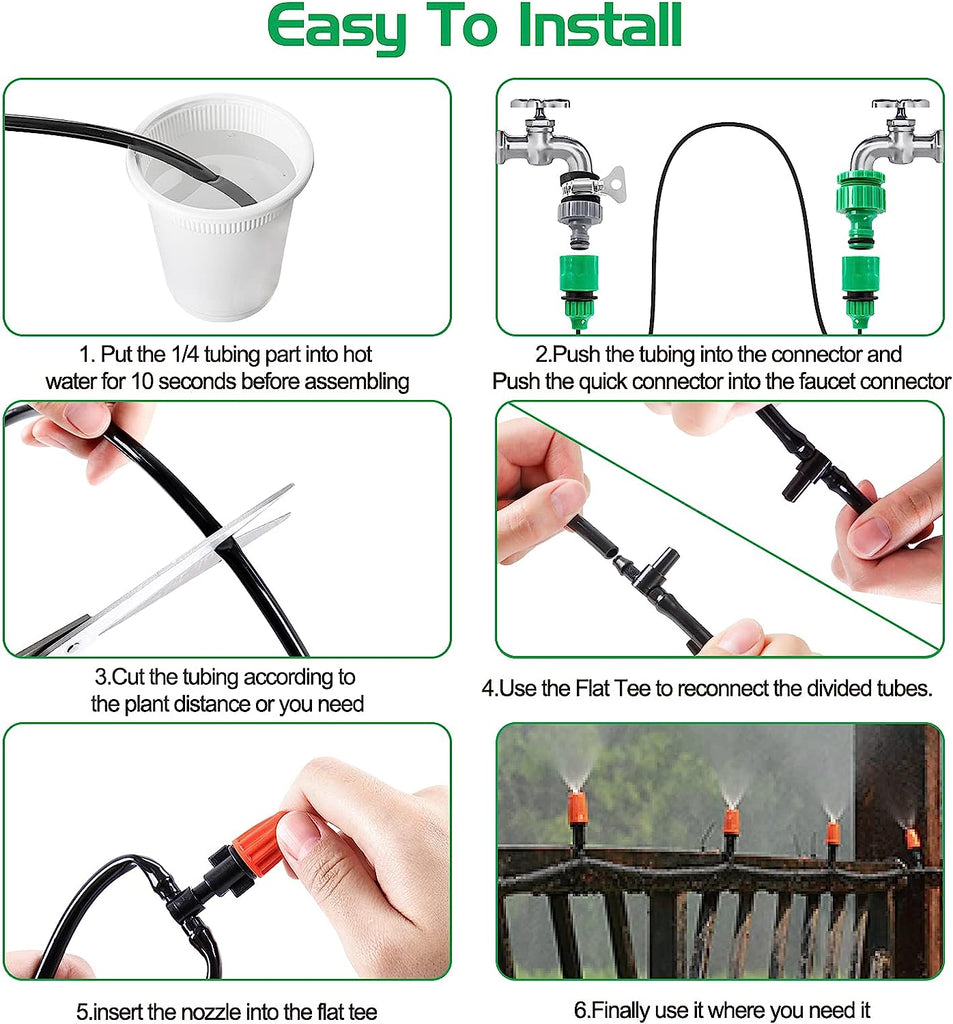 Easy To Install

1. Put the 1/4 tubing part into hot water for 10 seconds before assembling

2.Push the tubing into the connector and Push the quick connector into the faucet connector

3.Cut the tubing according to the plant distance or you need

4.Use the Flat Tee to reconnect the divided tubes.

5.insert the nozzle into the flat tee

6.Finally use it where you need it