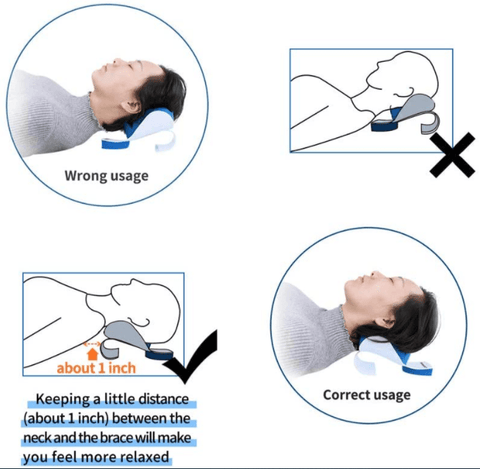 Wrong usage

about 1 inch

Keeping a little distance (about 1 inch) between the neck and the brace will make you feel more relaxed

Correct usage