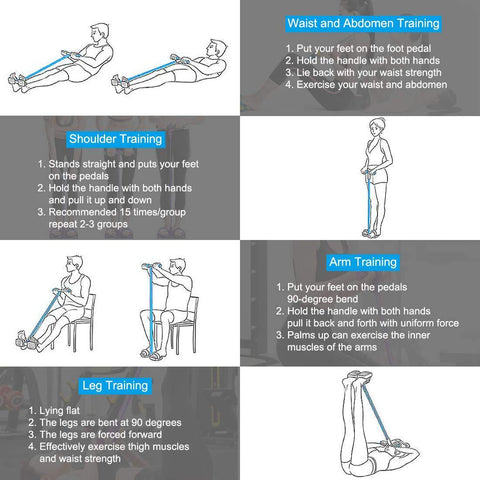 Waist and Abdomen Training

1. Put your feet on the foot pedal
2. Hold the handle with both hands
3. Lie back with your waist strength
4. Exercise your waist and abdomen

Shoulder Training

1. Stands straight and puts your feet on the pedals
2. Hold the handle with both hands and pull it up and down
3. Recommended 15 times/group repeat 2-3 groups

Arm Training

1. Put your feet on the pedals 90-degree bend
2. Hold the handle with both hands pull it back and forth with uniform force
3. Palms up can exercise the inner muscles of the arms

Leg Training

1. Lying flat
2. The legs are bent at 90 degrees
3. The legs are forced forward
4. Effectively exercise thigh muscles and waist strength